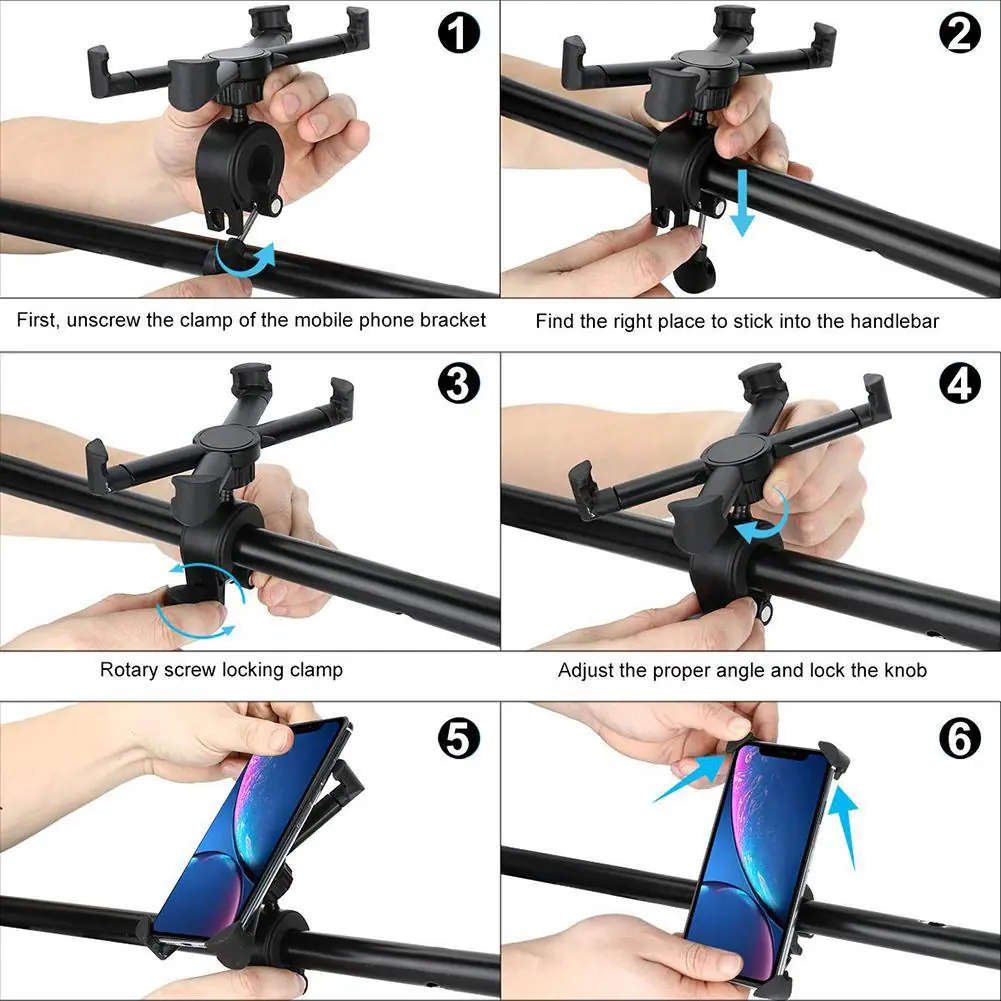 1

First, unscrew the clamp of the mobile phone bracket

2

Find the right place to stick into the handlebar

3

Rotary screw locking clamp

4

Adjust the proper angle and lock the knob

5

6